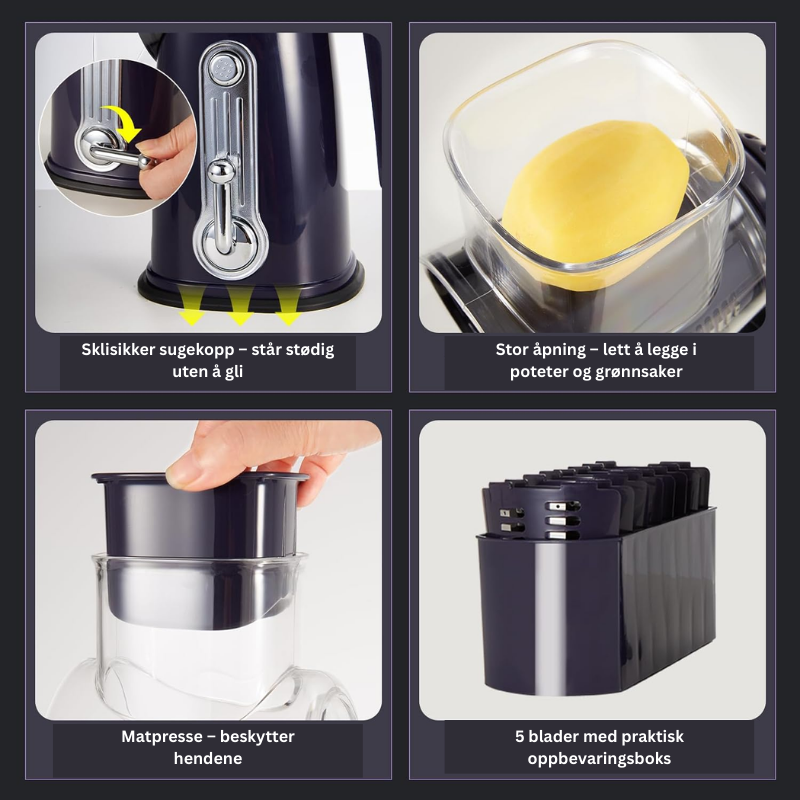 Sklisikker sugekopp – står stødig uten å gli

Stor åpning – lett å legge i poteter og grønnsaker

Matpresse – beskytter hendene

5 blader med praktisk oppbevaringsboks